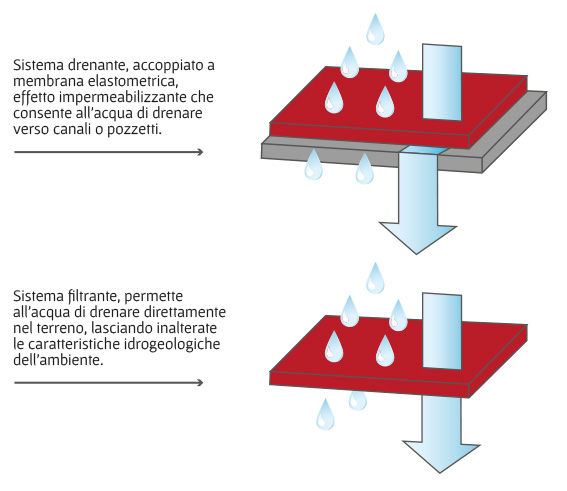 Sistema drenante, accoppiato a membrana elastometrica, effetto impermeabilizzante che consente all'acqua di drenare verso canali o pozzetti.

Sistema filtrante, permette all'acqua di drenare direttamente nel terreno, lasciando inalterate le caratteristiche idrogeologiche dell'ambiente.